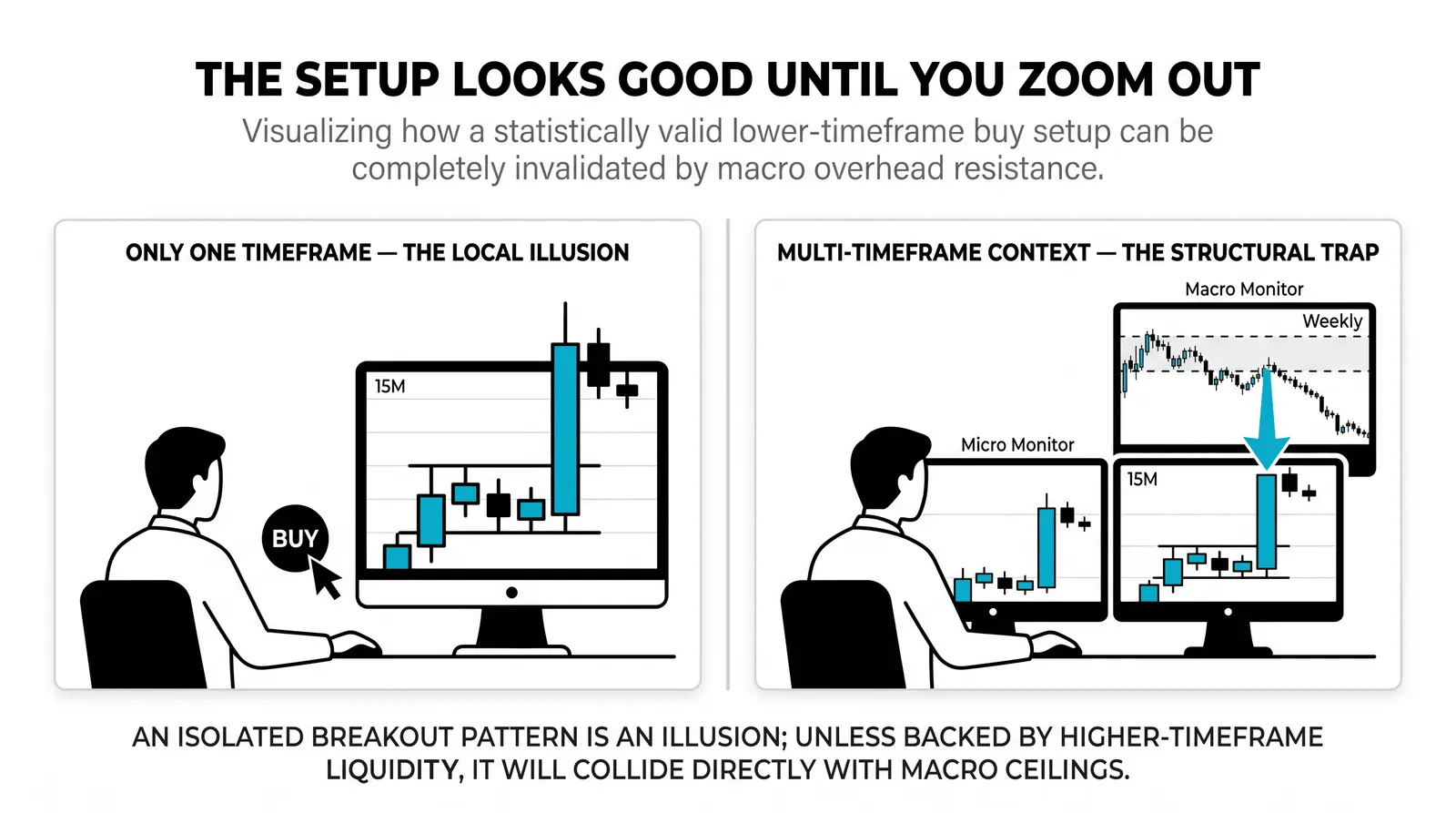 THE SETUP LOOKS GOOD UNTIL YOU ZOOM OUT

Visualizing how a statistically valid lower-timeframe buy setup can be completely invalidated by macro overhead resistance.

ONLY ONE TIMEFRAME — THE LOCAL ILLUSION

15M

BUY

MULTI-TIMEFRAME CONTEXT — THE STRUCTURAL TRAP

Macro Monitor

Weekly

Micro Monitor

15M

AN ISOLATED BREAKOUT PATTERN IS AN ILLUSION; UNLESS BACKED BY HIGHER-TIMEFRAME LIQUIDITY, IT WILL COLLIDE DIRECTLY WITH MACRO CEILINGS.